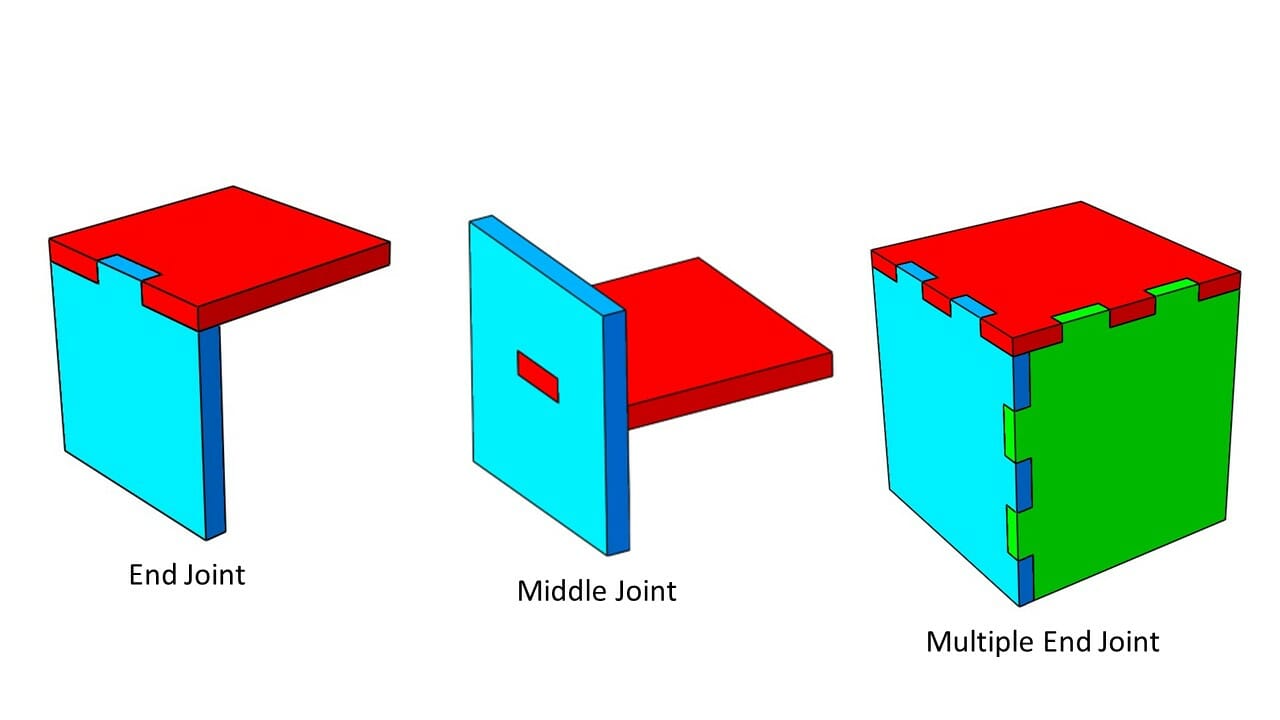 End Joint

Middle Joint

Multiple End Joint